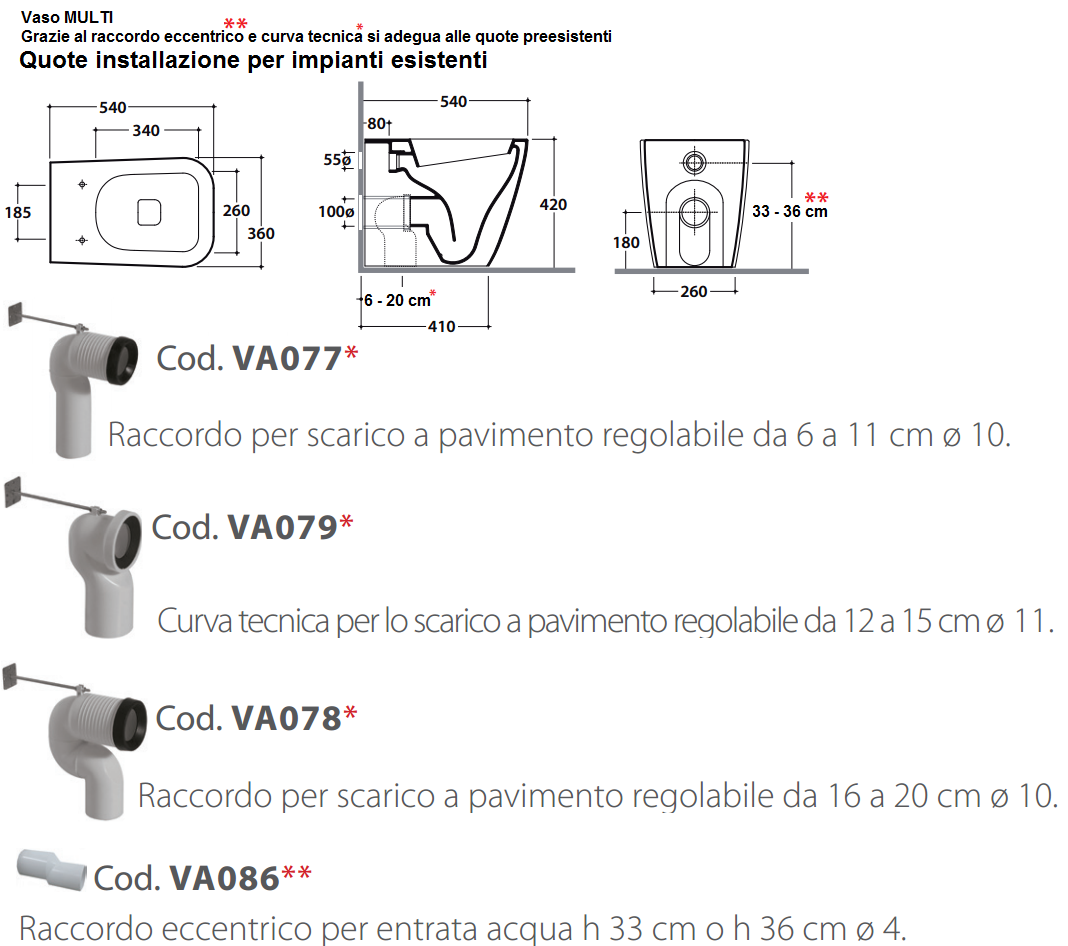 Vaso MULTI
Grazie al raccordo eccentrico** e curva tecnica* si adegua alle quote preesistenti
Quote installazione per impianti esistenti

540
340
185
260
360

540
80
55ø
100ø
420
6 - 20 cm*
410

33 - 36 cm**
180
260

Cod. VA077*
Raccordo per scarico a pavimento regolabile da 6 a 11 cm ø 10.

Cod. VA079*
Curva tecnica per lo scarico a pavimento regolabile da 12 a 15 cm ø 11.

Cod. VA078*
Raccordo per scarico a pavimento regolabile da 16 a 20 cm ø 10.

Cod. VA086**
Raccordo eccentrico per entrata acqua h 33 cm o h 36 cm ø 4.